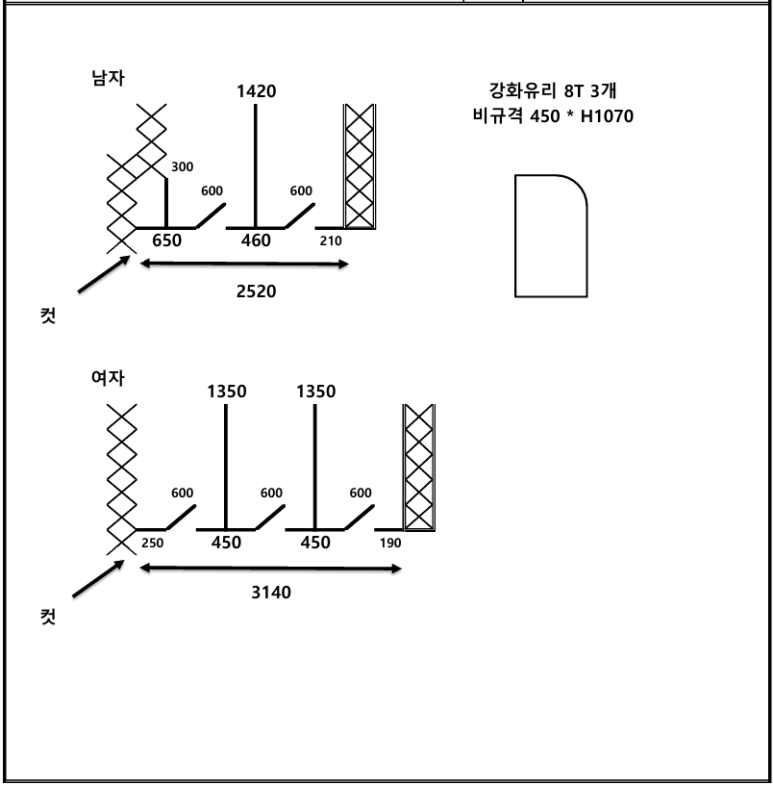 남자

1420

300

600

600

650

460

210

2520

컷

강화유리 8T 3개
비규격 450 * H1070

여자

1350

1350

600

600

600

250

450

450

190

3140

컷